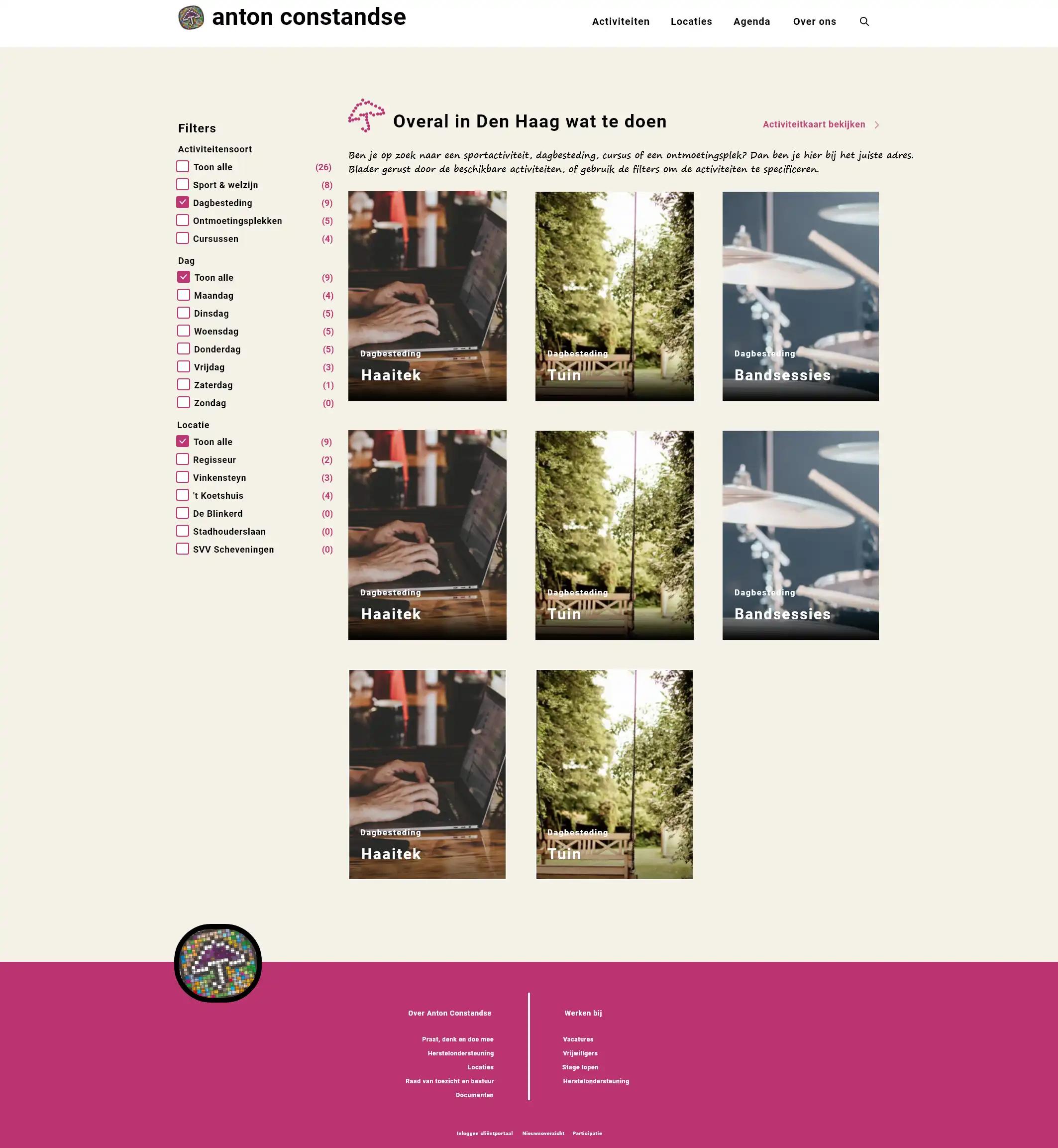 anton constandse

Activiteiten Locaties Agenda Over ons

Filters

Activiteitensoort
Toon alle (26)
Sport & welzijn (8)
Dagbesteding (9)
Ontmoetingsplekken (5)
Cursussen (4)

Dag
Toon alle (9)
Maandag (4)
Dinsdag (5)
Woensdag (5)
Donderdag (5)
Vrijdag (3)
Zaterdag (1)
Zondag (0)

Locatie
Toon alle (9)
Regisseur (2)
Vinkensteyn (3)
't Koetshuis (4)
De Blinkerd (0)
Stadhouderslaan (0)
SVV Scheveningen (0)

Overal in Den Haag wat te doen

Activiteitkaart bekijken

Ben je op zoek naar een sportactiviteit, dagbesteding, cursus of een ontmoetingsplek? Dan ben je hier bij het juiste adres. Blader gerust door de beschikbare activiteiten, of gebruik de filters om de activiteiten te specificeren.

Dagbesteding
Haaitek

Dagbesteding
Tuin

Dagbesteding
Bandsessies

Dagbesteding
Haaitek

Dagbesteding
Tuin

Dagbesteding
Bandsessies

Dagbesteding
Haaitek

Dagbesteding
Tuin

Over Anton Constandse

Praat, denk en doe mee
Herstelondersteuning
Locaties
Raad van toezicht en bestuur
Documenten

Werken bij

Vacatures
Vrijwilligers
Stage lopen
Herstelondersteuning

Inloggen cliëntportaal Nieuwsoverzicht Participatie